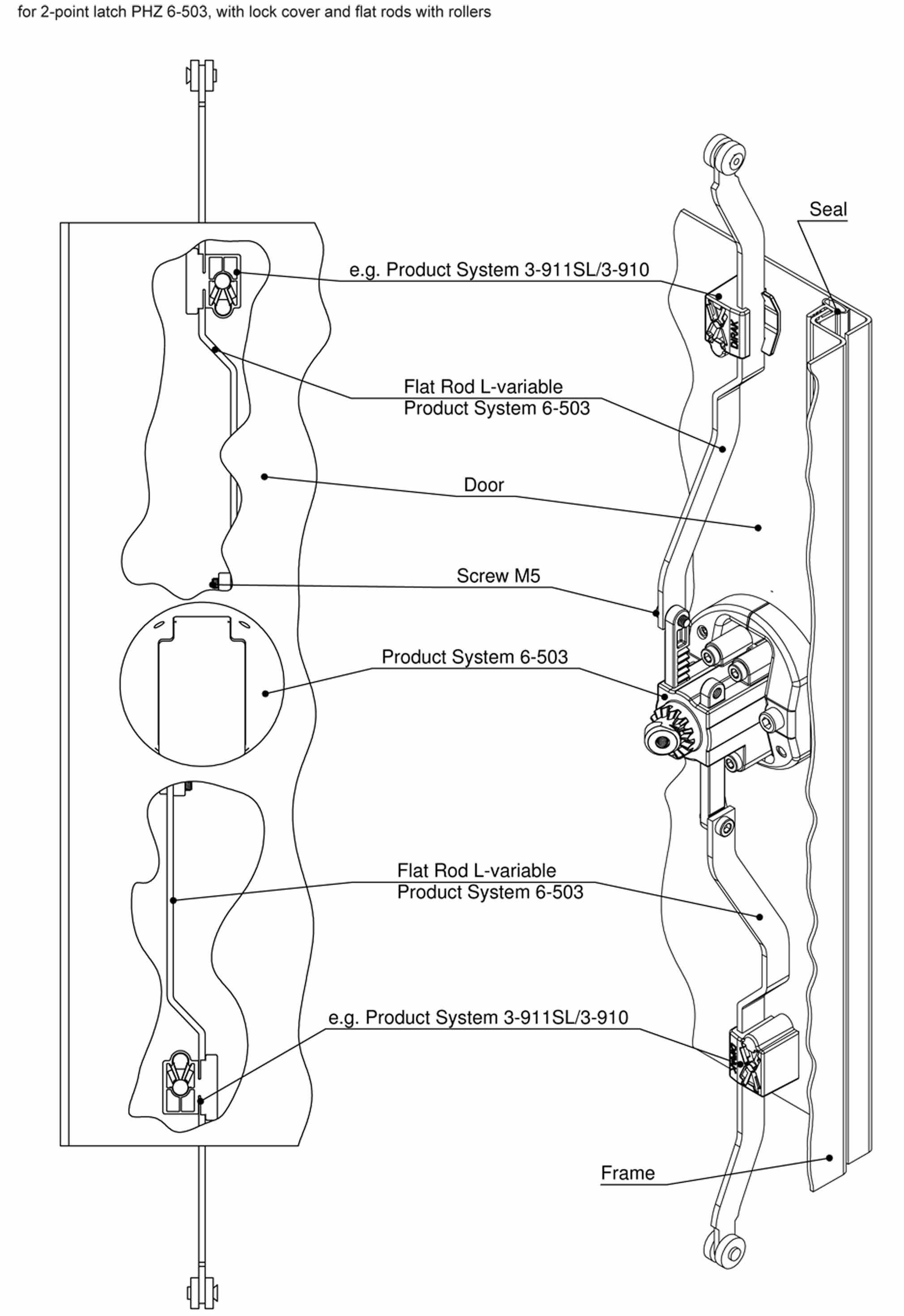 for 2-point latch PHZ 6-503, with lock cover and flat rods with rollers

Seal

e.g. Product System 3-911SL/3-910

DIRAK

Flat Rod L-variable
Product System 6-503

Door

Screw M5

Product System 6-503

Flat Rod L-variable
Product System 6-503

e.g. Product System 3-911SL/3-910

Frame