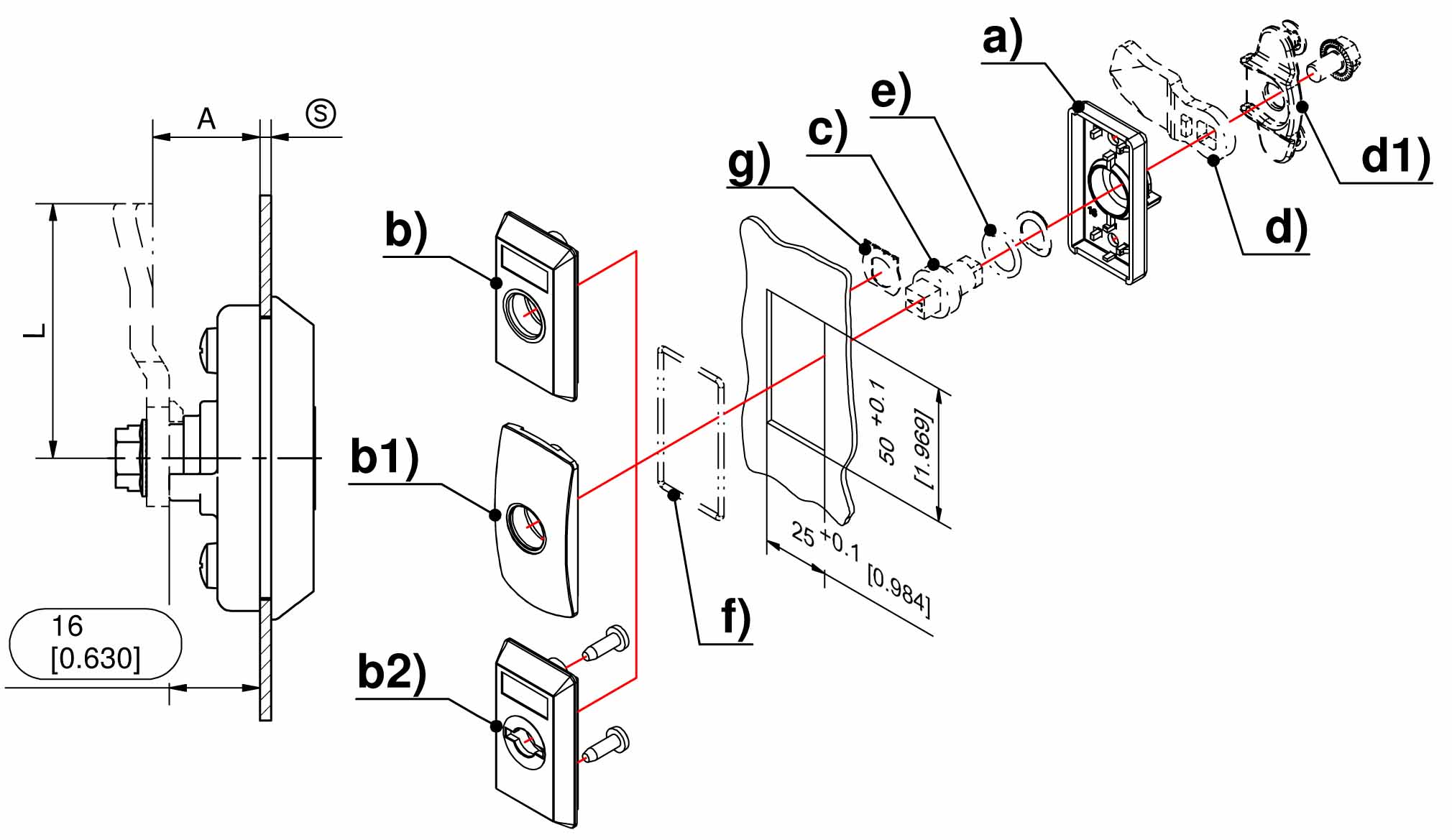 A
S
L
16
[0.630]
b)
b1)
b2)
f)
g)
c)
e)
a)
d)
d1)
$50^{+0.1}$
[1.969]
$25^{+0.1}$
[0.984]