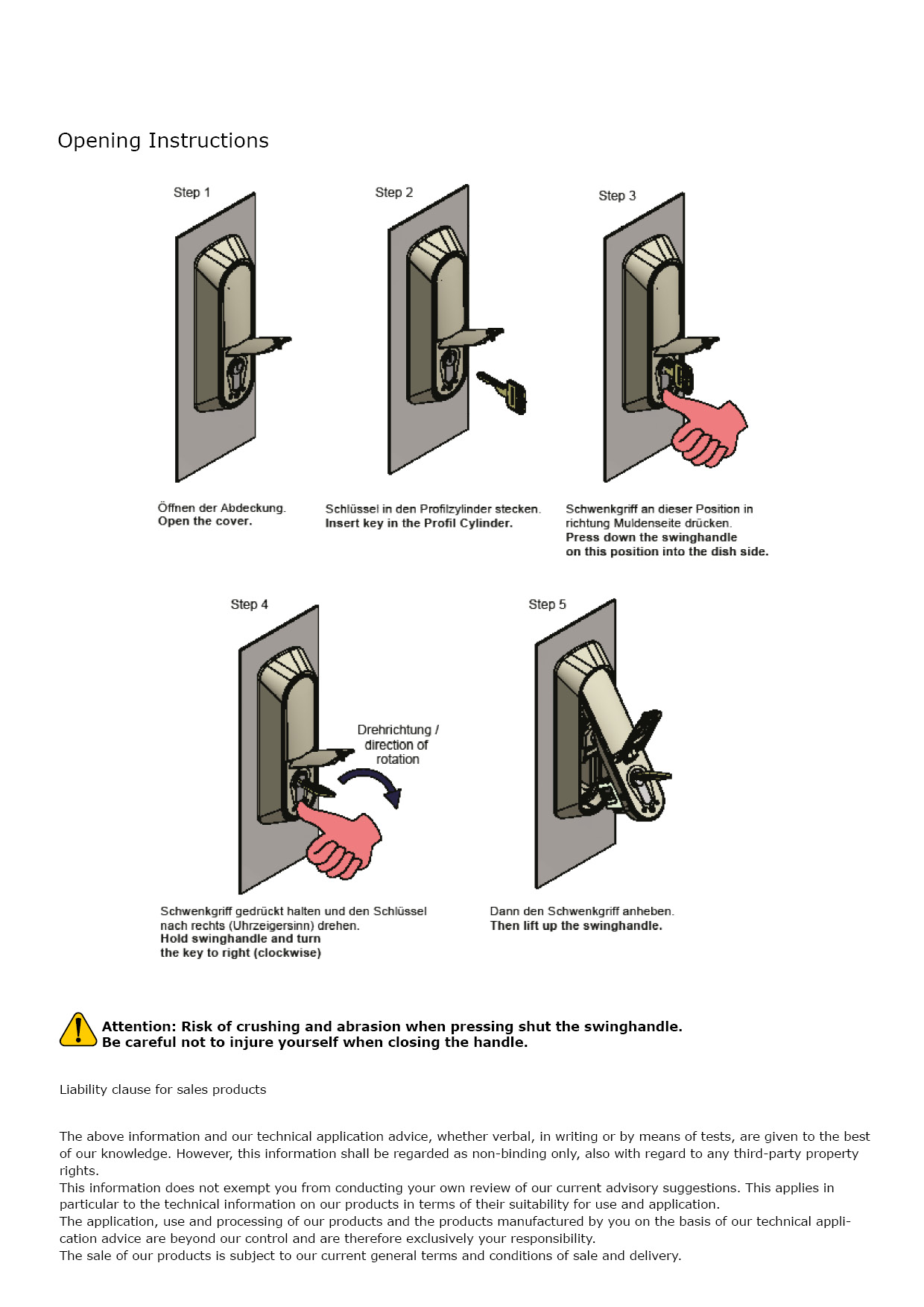 Opening Instructions

Step 1

Öffnen der Abdeckung.
Open the cover.

Step 2

Schlüssel in den Profilzylinder stecken.
Insert key in the Profil Cylinder.

Step 3

Schwenkgriff an dieser Position in richtung Muldenseite drücken.
Press down the swinghandle on this position into the dish side.

Step 4

Drehrichtung / direction of rotation

Schwenkgriff gedrückt halten und den Schlüssel nach rechts (Uhrzeigersinn) drehen.
Hold swinghandle and turn the key to right (clockwise)

Step 5

Dann den Schwenkgriff anheben.
Then lift up the swinghandle.

Attention: Risk of crushing and abrasion when pressing shut the swinghandle.
Be careful not to injure yourself when closing the handle.

Liability clause for sales products

The above information and our technical application advice, whether verbal, in writing or by means of tests, are given to the best of our knowledge. However, this information shall be regarded as non-binding only, also with regard to any third-party property rights.
This information does not exempt you from conducting your own review of our current advisory suggestions. This applies in particular to the technical information on our products in terms of their suitability for use and application.
The application, use and processing of our products and the products manufactured by you on the basis of our technical application advice are beyond our control and are therefore exclusively your responsibility.
The sale of our products is subject to our current general terms and conditions of sale and delivery.