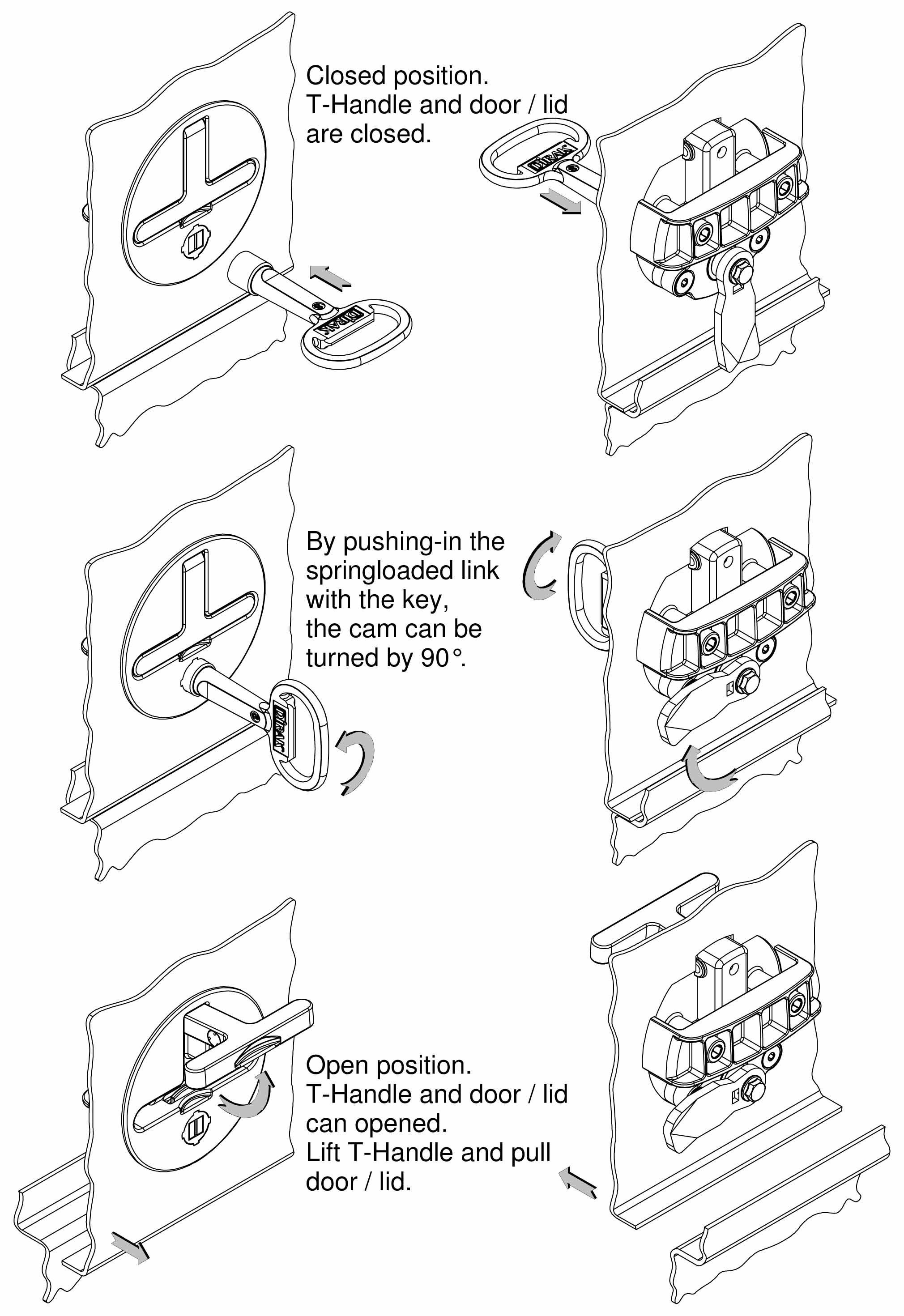 Closed position.
T-Handle and door / lid are closed.

DIRAK

DIRAK

By pushing-in the springloaded link with the key, the cam can be turned by 90°.

DIRAK

Open position.
T-Handle and door / lid can opened.
Lift T-Handle and pull door / lid.