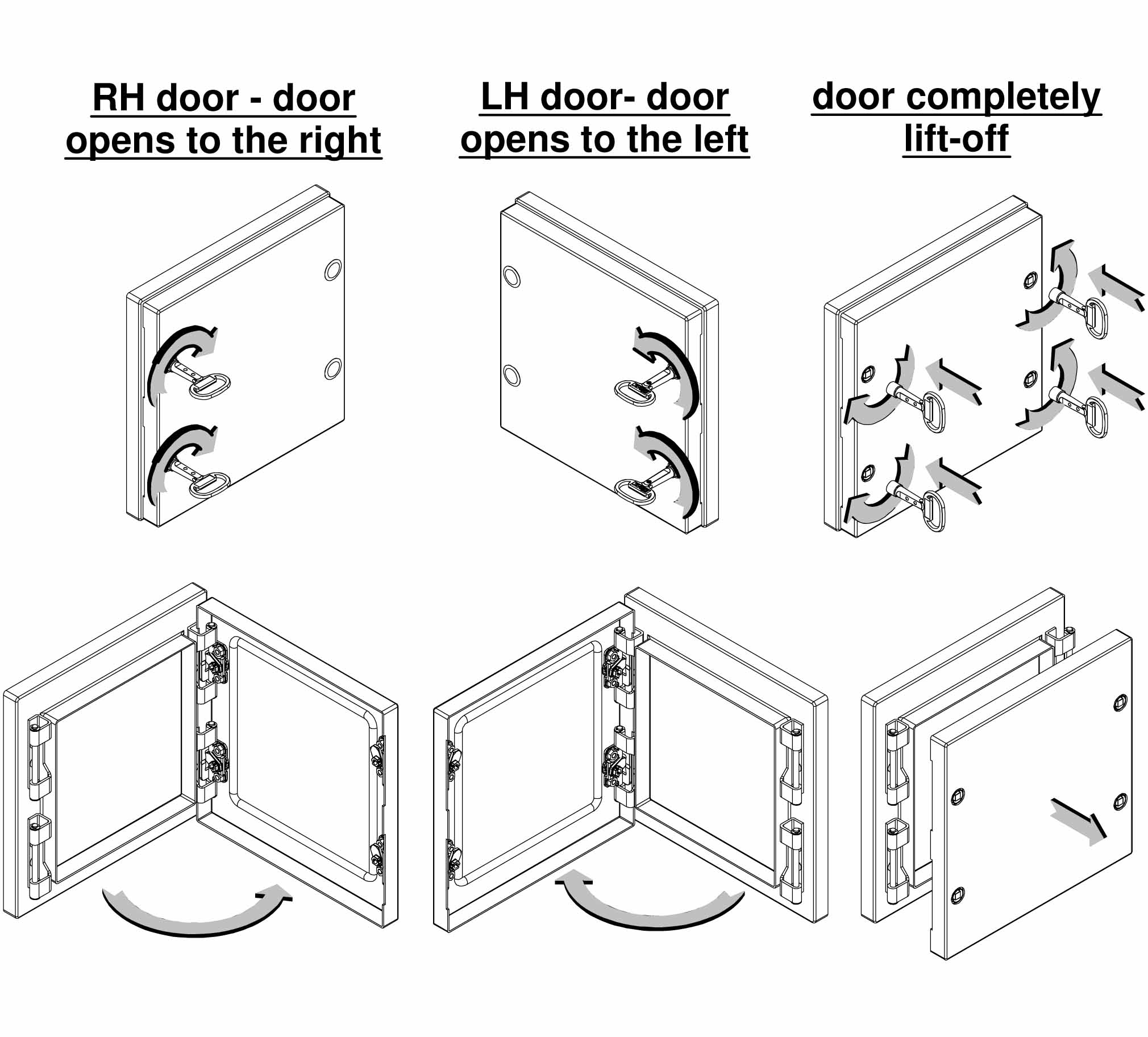 RH door - door opens to the right

LH door- door opens to the left

door completely lift-off