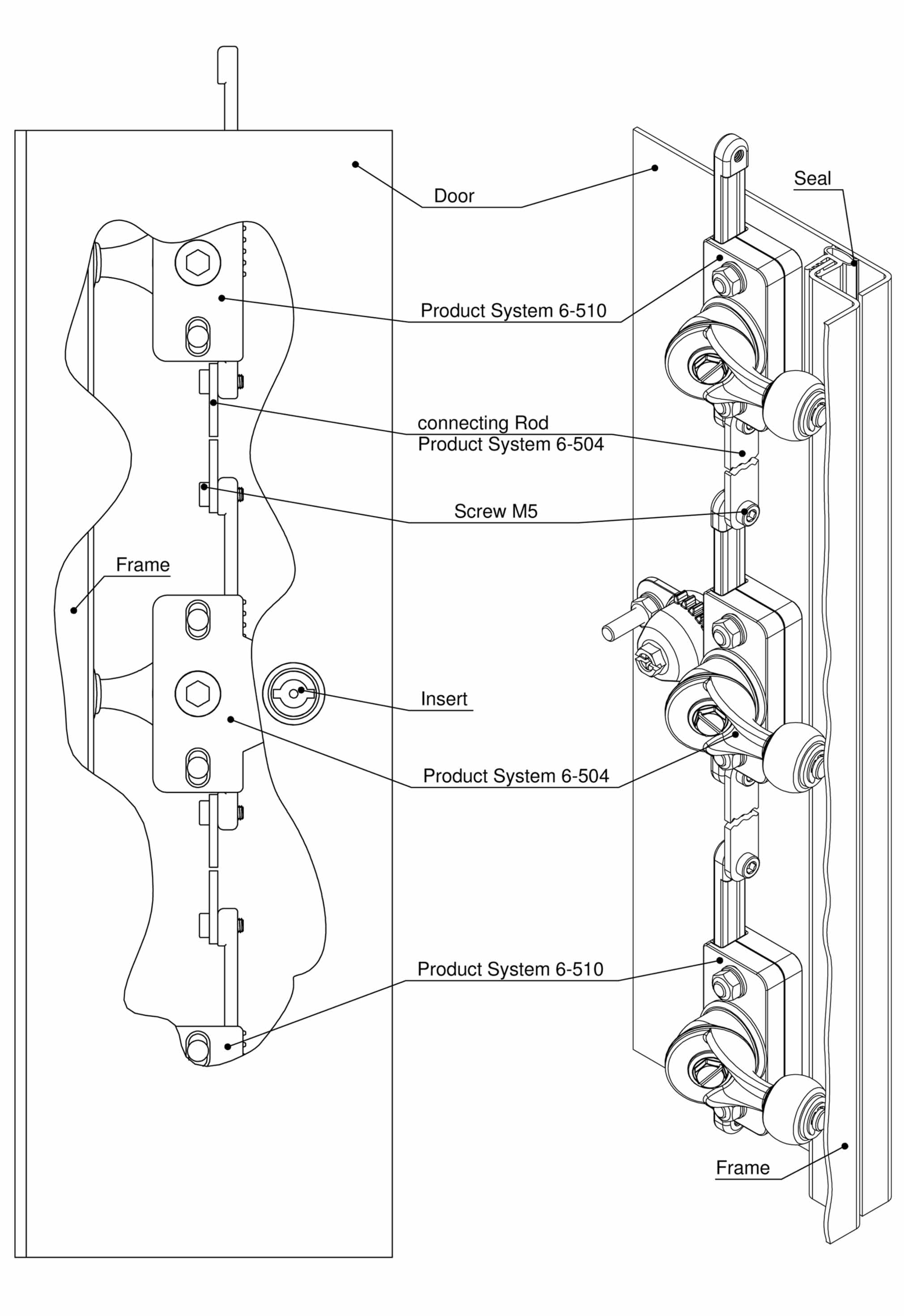 Seal

Door

Product System 6-510

connecting Rod
Product System 6-504

Screw M5

Frame

Insert

Product System 6-504

Product System 6-510

Frame