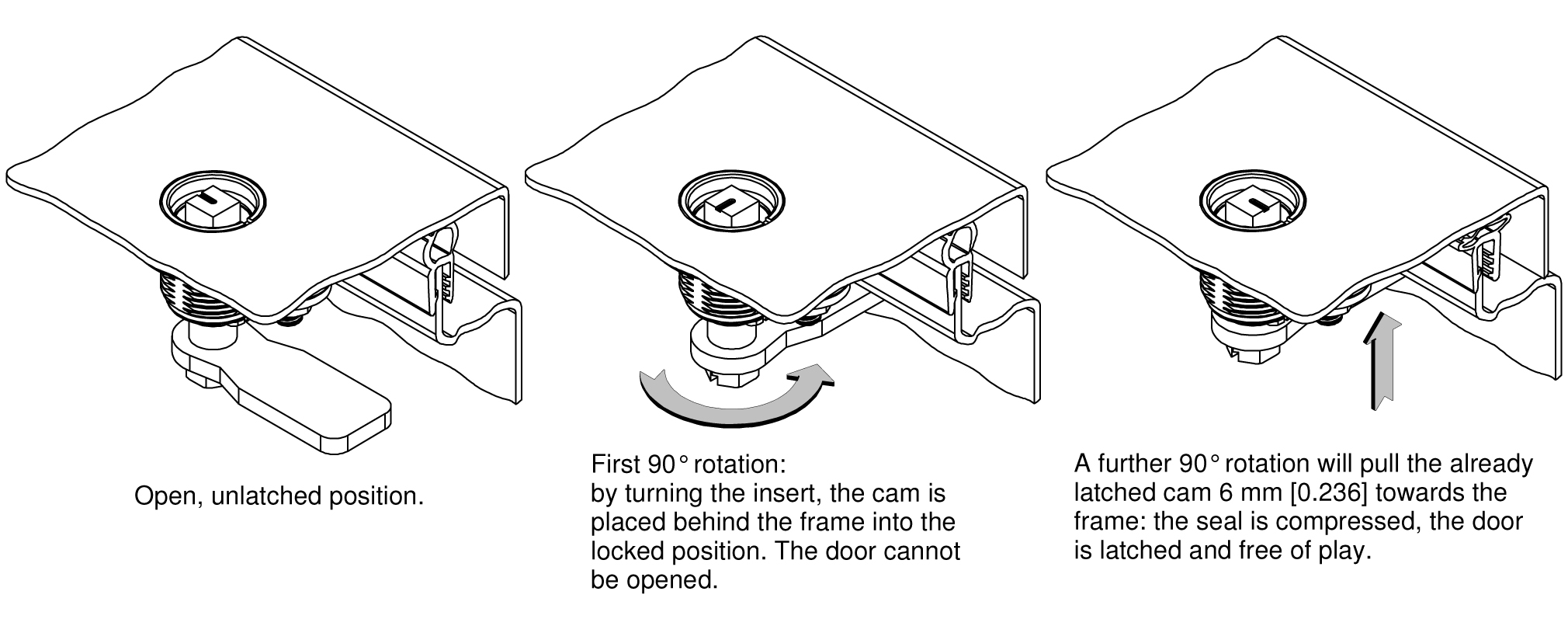 Open, unlatched position.

First 90° rotation:
by turning the insert, the cam is placed behind the frame into the locked position. The door cannot be opened.

A further 90° rotation will pull the already latched cam 6 mm [0.236] towards the frame: the seal is compressed, the door is latched and free of play.